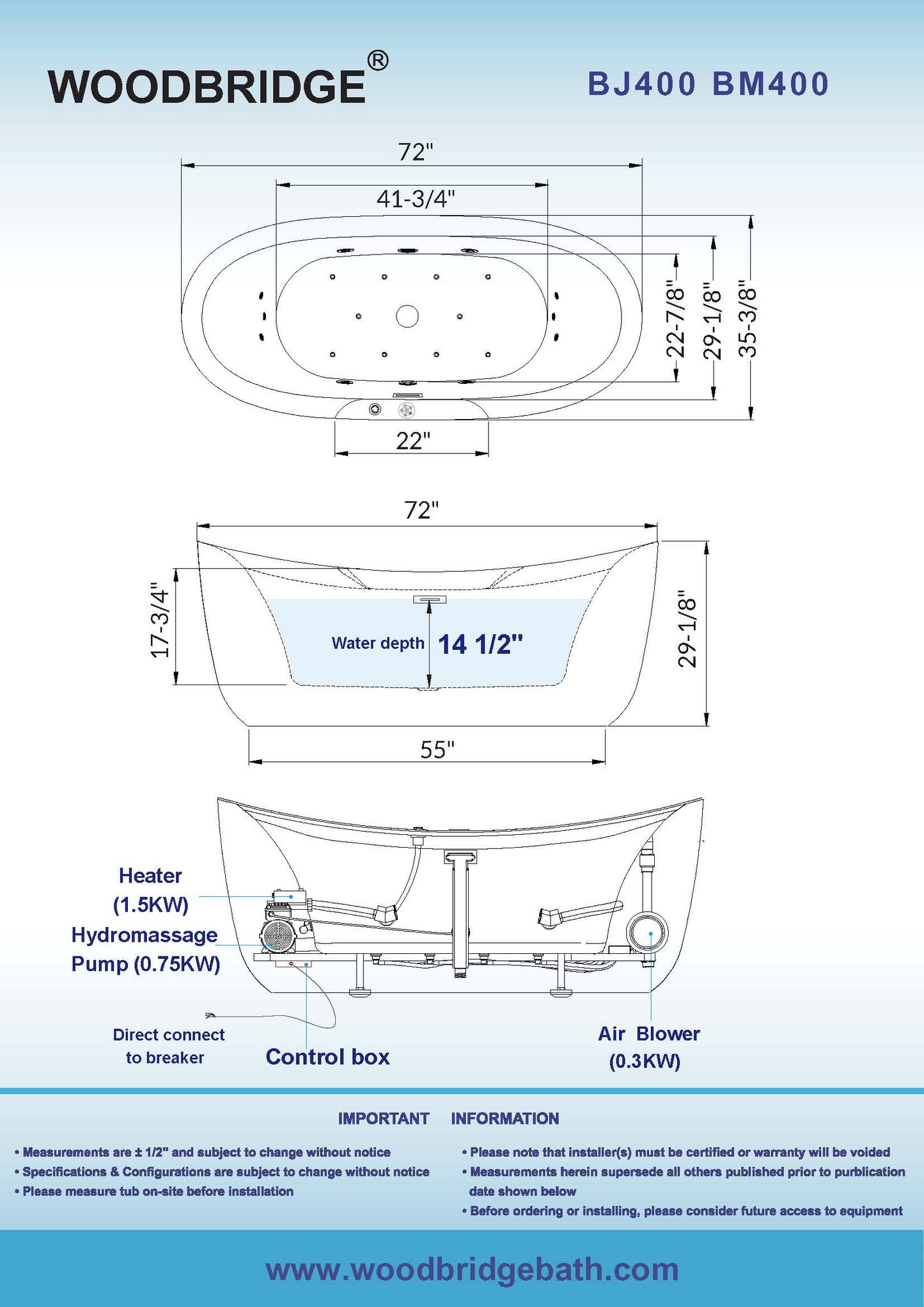 WOODBRIDGE®

BJ400 BM400

72"

41-3/4"

22-7/8"

29-1/8"

35-3/8"

22"

72"

17-3/4"

Water depth 14 1/2"

29-1/8"

55"

Heater (1.5KW)

Hydromassage Pump (0.75KW)

Direct connect to breaker

Control box

Air Blower (0.3KW)

IMPORTANT INFORMATION

• Measurements are ± 1/2" and subject to change without notice
• Specifications & Configurations are subject to change without notice
• Please measure tub on-site before installation

• Please note that installer(s) must be certified or warranty will be voided
• Measurements herein supersede all others published prior to purblication date shown below
• Before ordering or installing, please consider future access to equipment

www.woodbridgebath.com