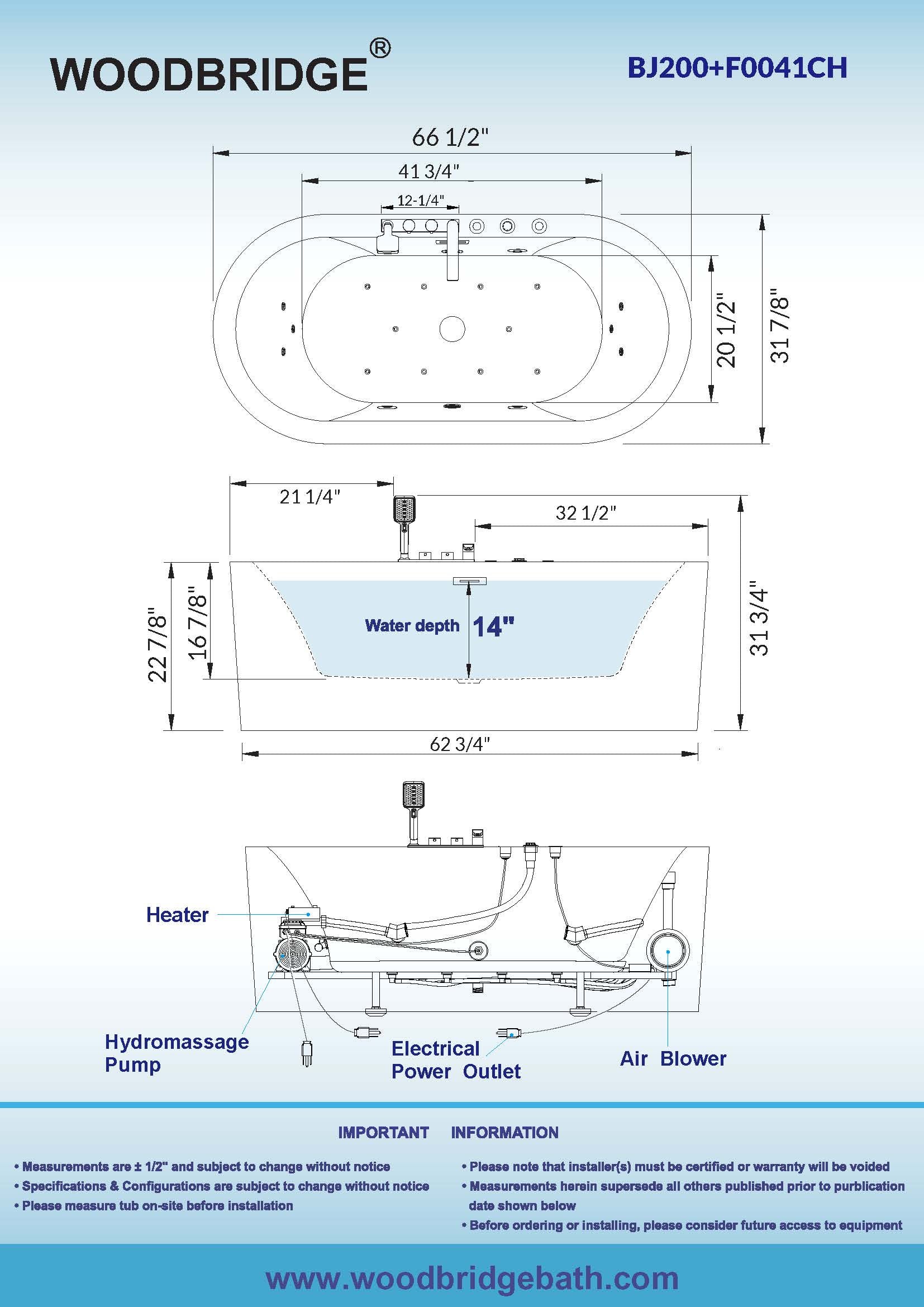 WOODBRIDGE®

BJ200+F0041CH

66 1/2"

41 3/4"

12-1/4"

20 1/2"

31 7/8"

21 1/4"

32 1/2"

22 7/8"

16 7/8"

Water depth 14"

31 3/4"

62 3/4"

Heater

Hydromassage Pump

Electrical Power Outlet

Air Blower

IMPORTANT INFORMATION

• Measurements are ± 1/2" and subject to change without notice
• Specifications & Configurations are subject to change without notice
• Please measure tub on-site before installation

• Please note that installer(s) must be certified or warranty will be voided
• Measurements herein supersede all others published prior to purblication date shown below
• Before ordering or installing, please consider future access to equipment

www.woodbridgebath.com